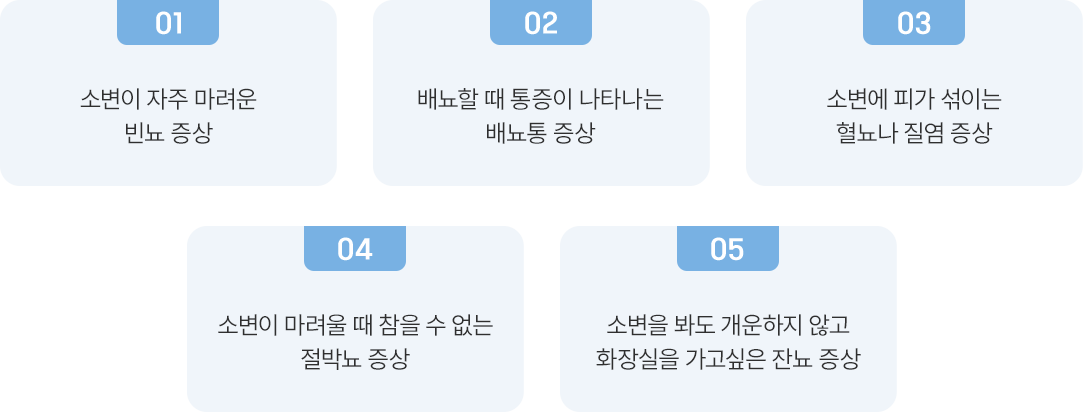 01

소변이 자주 마려운
빈뇨 증상

02

배뇨할 때 통증이 나타나는
배뇨통 증상

03

소변에 피가 섞이는
혈뇨나 질염 증상

04

소변이 마려울 때 참을 수 없는
절박뇨 증상

05

소변을 봐도 개운하지 않고
화장실을 가고싶은 잔뇨 증상